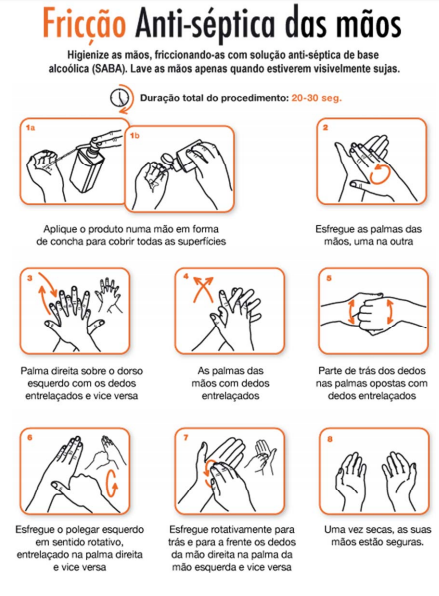 Fricção Anti-séptica das mãos

Higienize as mãos, friccionando-as com solução anti-séptica de base alcoólica (SABA). Lave as mãos apenas quando estiverem visivelmente sujas.

Duração total do procedimento: 20-30 seg.

1a

1b

Aplique o produto numa mão em forma de concha para cobrir todas as superfícies

2

Esfregue as palmas das mãos, uma na outra

3

Palma direita sobre o dorso esquerdo com os dedos entrelaçados e vice versa

4

As palmas das mãos com dedos entrelaçados

5

Parte de trás dos dedos nas palmas opostas com dedos entrelaçados

6

Esfregue o polegar esquerdo em sentido rotativo, entrelaçado na palma direita e vice versa

7

Esfregue rotativamente para trás e para a frente os dedos da mão direita na palma da mão esquerda e vice versa

8

Uma vez secas, as suas mãos estão seguras.